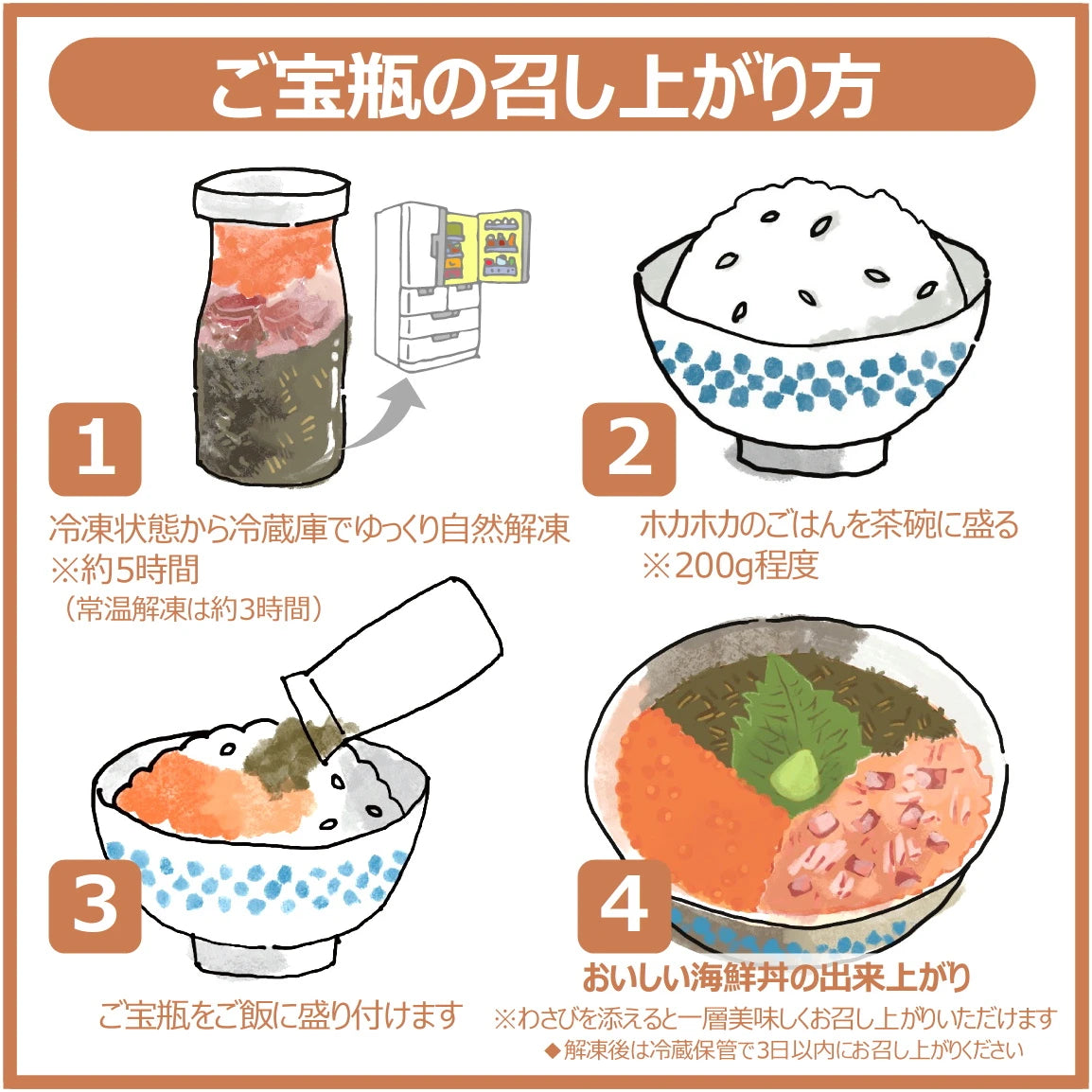 ご宝瓶の召し上がり方

1
冷凍状態から冷蔵庫でゆっくり自然解凍
※約5時間
（常温解凍は約3時間）

2
ホカホカのごはんを茶碗に盛る
※200g程度

3
ご宝瓶をご飯に盛り付けます

4
おいしい海鮮丼の出来上がり
※わさびを添えると一層美味しくお召し上がりいただけます
◆解凍後は冷蔵保管で3日以内にお召し上がりください